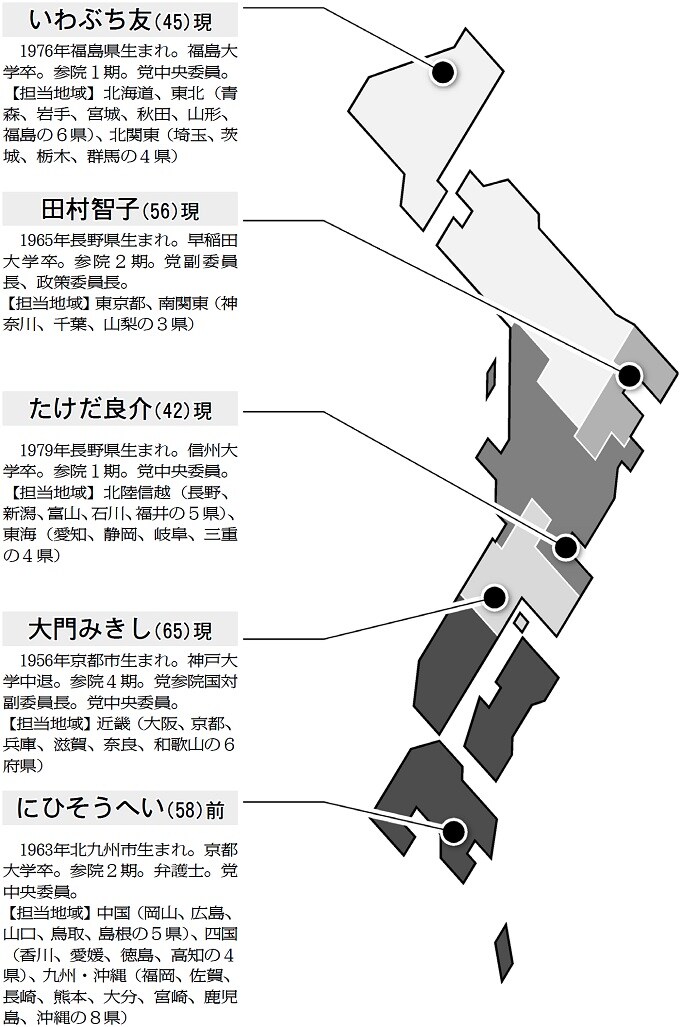 いわぶち友(45)現

1976年福島県生まれ。福島大学卒。参院1期。党中央委員。
【担当地域】北海道、東北（青森、岩手、宮城、秋田、山形、福島の6県）、北関東（埼玉、茨城、栃木、群馬の4県）

田村智子(56)現

1965年長野県生まれ。早稲田大学卒。参院2期。党副委員長、政策委員長。
【担当地域】東京都、南関東（神奈川、千葉、山梨の3県）

たけだ良介(42)現

1979年長野県生まれ。信州大学卒。参院1期。党中央委員。
【担当地域】北陸信越（長野、新潟、富山、石川、福井の5県）、東海（愛知、静岡、岐阜、三重の4県）

大門みきし(65)現

1956年京都市生まれ。神戸大学中退。参院4期。党参院国対副委員長。党中央委員。
【担当地域】近畿（大阪、京都、兵庫、滋賀、奈良、和歌山の6府県）

にひそうへい(58)前

1963年北九州市生まれ。京都大学卒。参院2期。弁護士。党中央委員。
【担当地域】中国（岡山、広島、山口、鳥取、島根の5県）、四国（香川、愛媛、徳島、高知の4県）、九州・沖縄（福岡、佐賀、長崎、熊本、大分、宮崎、鹿児島、沖縄の8県）