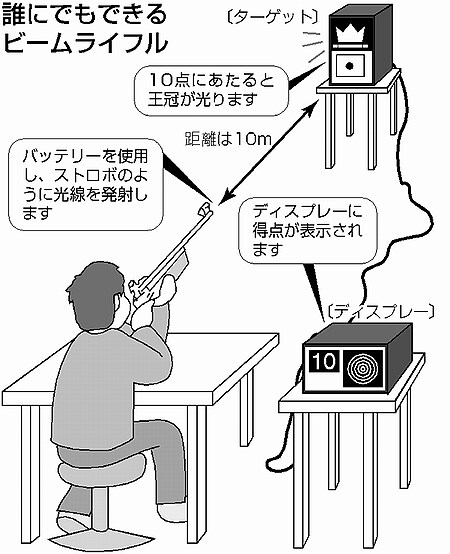 誰にでもできる
ビームライフル

〔ターゲット〕

10点にあたると王冠が光ります

距離は10m

バッテリーを使用し、ストロボのように光線を発射します

ディスプレーに得点が表示されます

〔ディスプレー〕

10