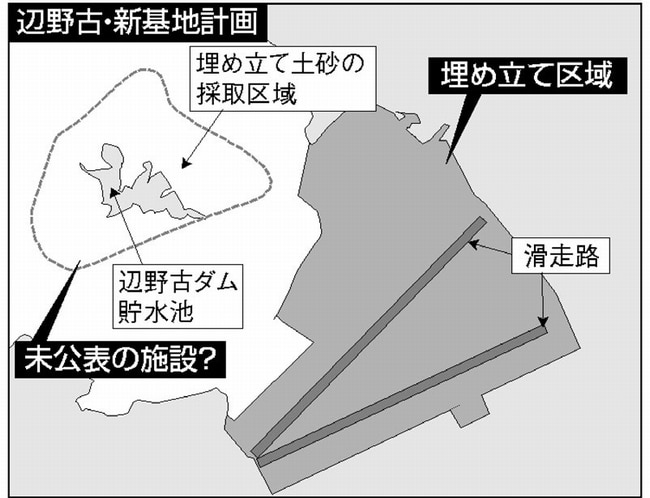 辺野古･新基地計画

埋め立て土砂の採取区域

埋め立て区域

滑走路

辺野古ダム貯水池

未公表の施設?