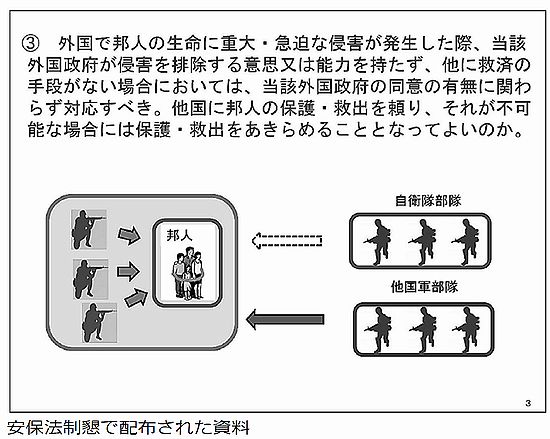 ③　外国で邦人の生命に重大・急迫な侵害が発生した際、当該外国政府が侵害を排除する意思又は能力を持たず、他に救済の手段がない場合においては、当該外国政府の同意の有無に関わらず対応すべき。他国に邦人の保護・救出を頼り、それが不可能な場合には保護・救出をあきらめることとなってよいのか。

邦人

自衛隊部隊

他国軍部隊

3

安保法制懇で配布された資料