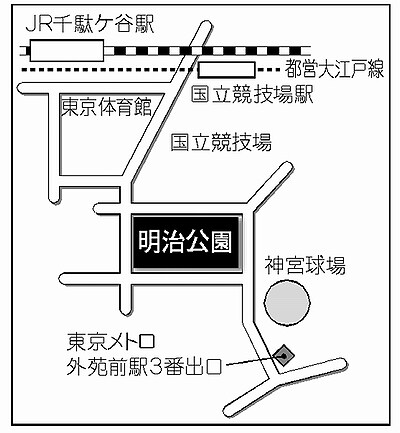 JR千駄ケ谷駅

都営大江戸線

国立競技場駅

東京体育館

国立競技場

明治公園

神宮球場

東京メトロ
外苑前駅3番出口