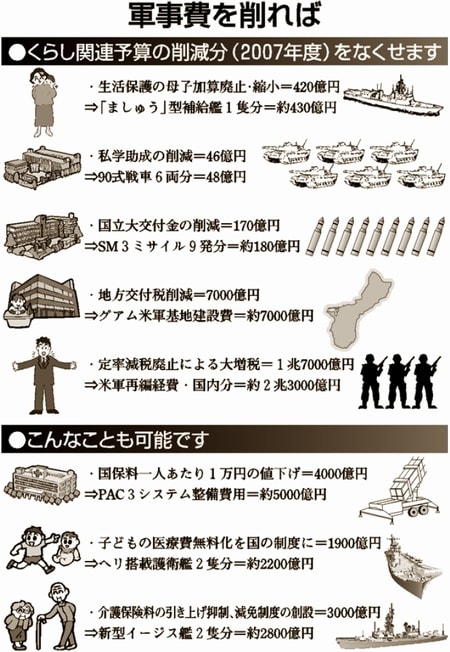 軍事費を削れば

●くらし関連予算の削減分（2007年度）をなくせます

・生活保護の母子加算廃止・縮小＝420億円
⇒「ましゅう」型補給艦１隻分＝約430億円

・私学助成の削減＝46億円
⇒90式戦車６両分＝48億円

・国立大交付金の削減＝170億円
⇒SM３ミサイル９発分＝約180億円

・地方交付税削減＝7000億円
⇒グアム米軍基地建設費＝約7000億円

・定率減税廃止による大増税＝１兆7000億円
⇒米軍再編経費・国内分＝約２兆3000億円

●こんなことも可能です

・国保料一人あたり１万円の値下げ＝4000億円
⇒PAC３システム整備費用＝約5000億円

・子どもの医療費無料化を国の制度に＝1900億円
⇒ヘリ搭載護衛艦２隻分＝約2200億円

・介護保険料の引き上げ抑制、減免制度の創設＝3000億円
⇒新型イージス艦２隻分＝約2800億円